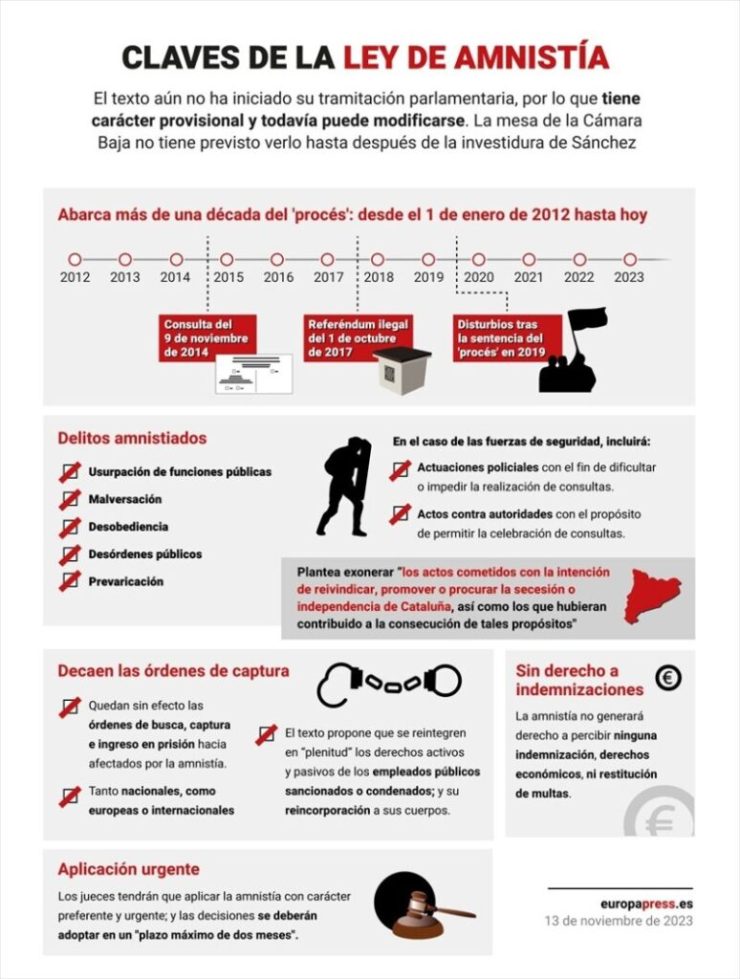 CLAVES DE LA LEY DE AMNISTÍA

El texto aún no ha iniciado su tramitación parlamentaria, por lo que tiene carácter provisional y todavía puede modificarse. La mesa de la Cámara Baja no tiene previsto verlo hasta después de la investidura de Sánchez

Abarca más de una década del 'procés': desde el 1 de enero de 2012 hasta hoy

2012 2013 2014 2015 2016 2017 2018 2019 2020 2021 2022 2023

Consulta del 9 de noviembre de 2014

Referéndum ilegal del 1 de octubre de 2017

Disturbios tras la sentencia del 'procés' en 2019

Delitos amnistiados

Usurpación de funciones públicas

Malversación

Desobediencia

Desórdenes públicos

Prevaricación

En el caso de las fuerzas de seguridad, incluirá:

Actuaciones policiales con el fin de dificultar o impedir la realización de consultas.

Actos contra autoridades con el propósito de permitir la celebración de consultas.

Plantea exonerar "los actos cometidos con la intención de reivindicar, promover o procurar la secesión o independencia de Cataluña, así como los que hubieran contribuido a la consecución de tales propósitos"

Decaen las órdenes de captura

Quedan sin efecto las órdenes de busca, captura e ingreso en prisión hacia afectados por la amnistía.

Tanto nacionales, como europeas o internacionales

El texto propone que se reintegren en "plenitud" los derechos activos y pasivos de los empleados públicos sancionados o condenados; y su reincorporación a sus cuerpos.

Sin derecho a indemnizaciones

La amnistía no generará derecho a percibir ninguna indemnización, derechos económicos, ni restitución de multas.

Aplicación urgente

Los jueces tendrán que aplicar la amnistía con carácter preferente y urgente; y las decisiones se deberán adoptar en un "plazo máximo de dos meses".

europapress.es
13 de noviembre de 2023